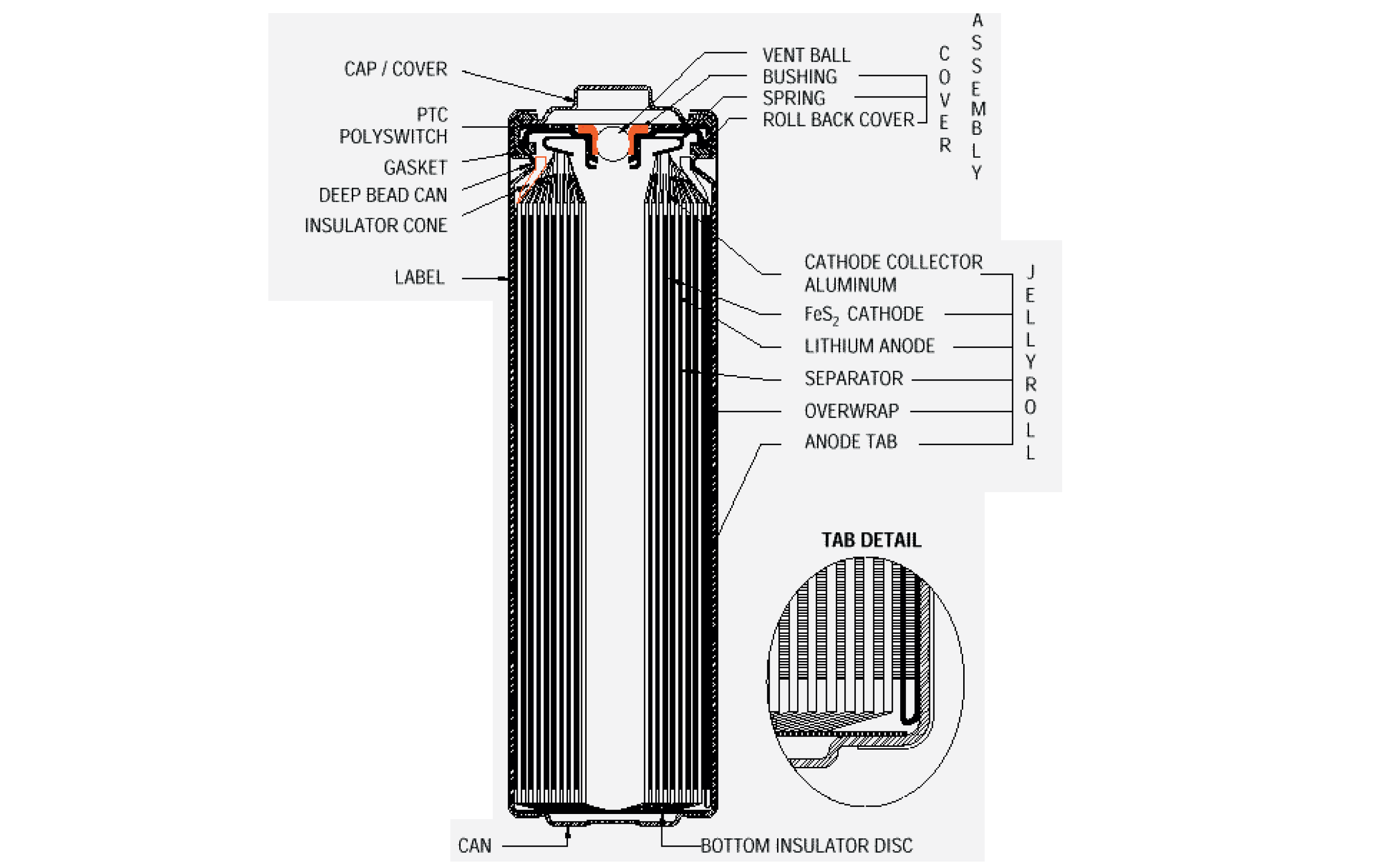 CAP / COVER

PTC POLYSWITCH

GASKET

DEEP BEAD CAN

INSULATOR CONE

LABEL

VENT BALL
BUSHING
SPRING
ROLL BACK COVER

COVER

ASSEMBLY

CATHODE COLLECTOR ALUMINUM

$FeS_2$ CATHODE

LITHIUM ANODE

SEPARATOR

OVERWRAP

ANODE TAB

JELLYROLL

TAB DETAIL

CAN

BOTTOM INSULATOR DISC